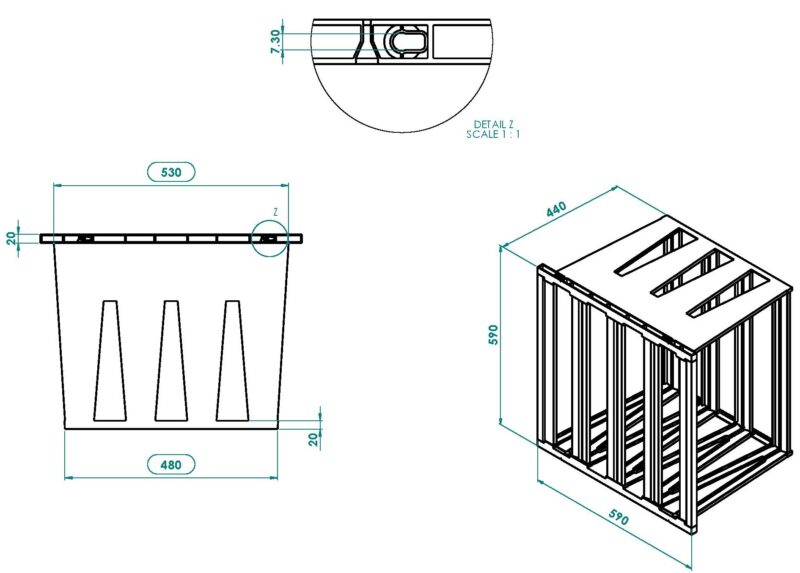 7.30

DETAIL Z
SCALE 1 : 1

530

Z

20

20

480

440

590

590