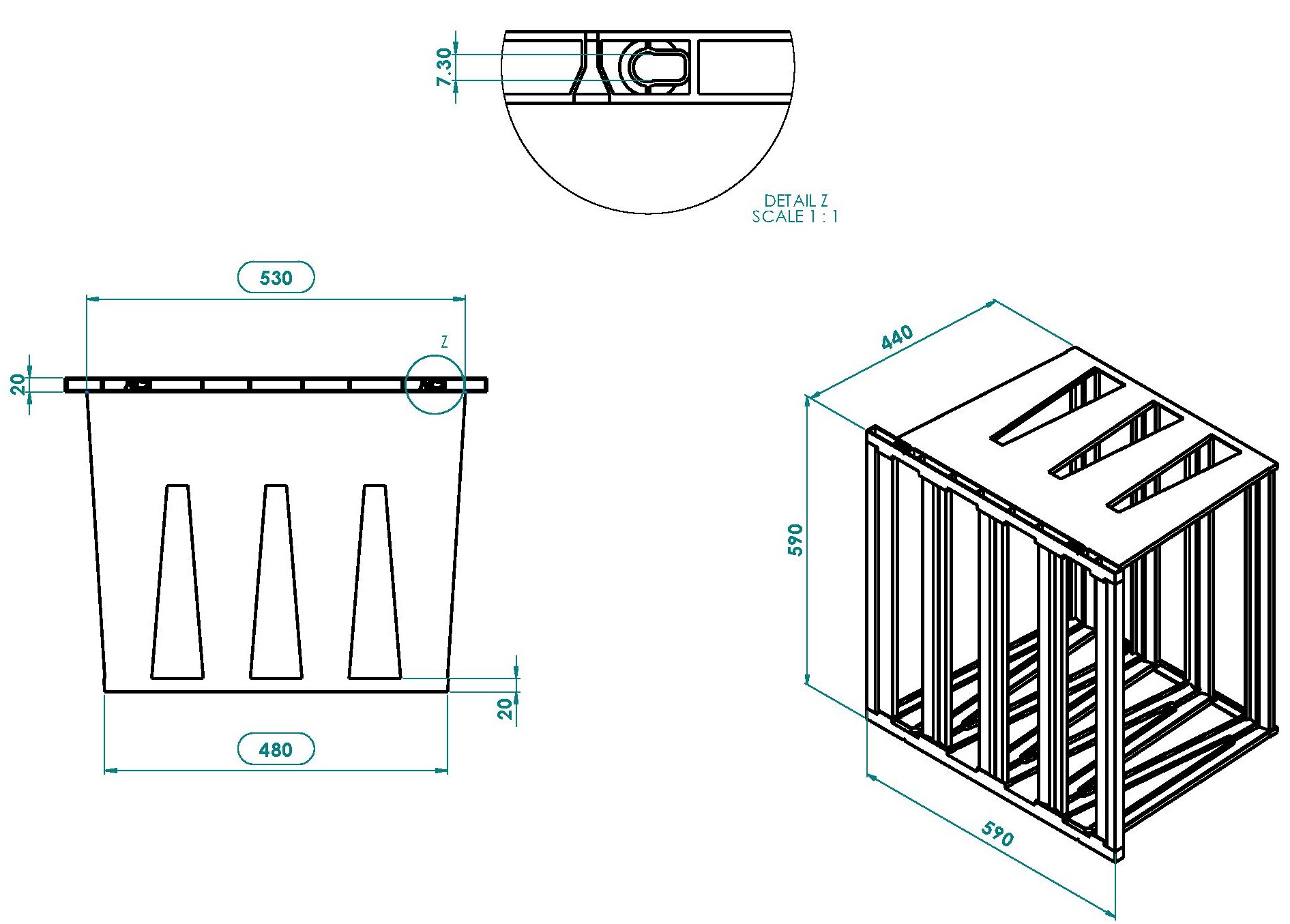 7.30

DETAIL Z
SCALE 1 : 1

530

Z

20

20

480

440

590

590