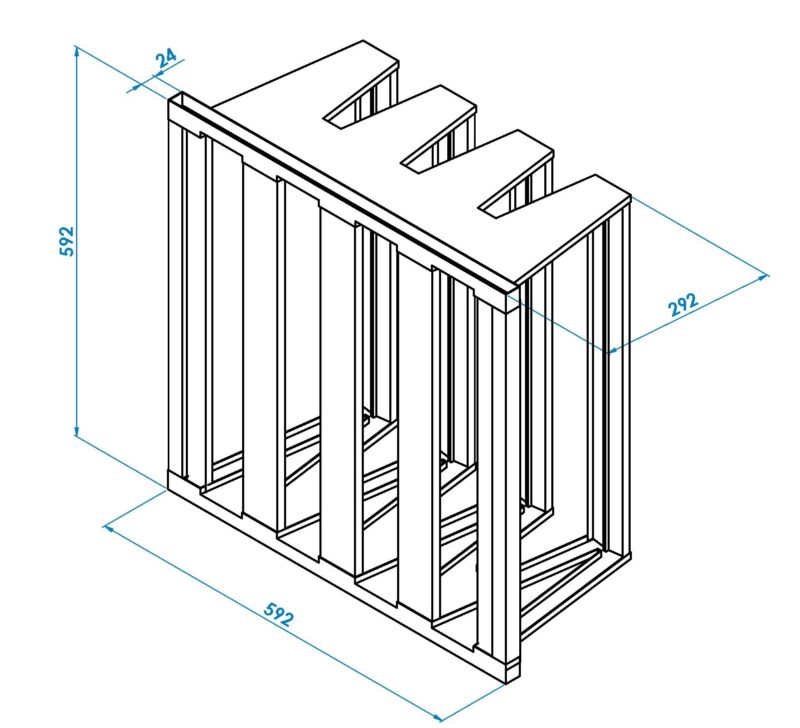 24
592
292
592