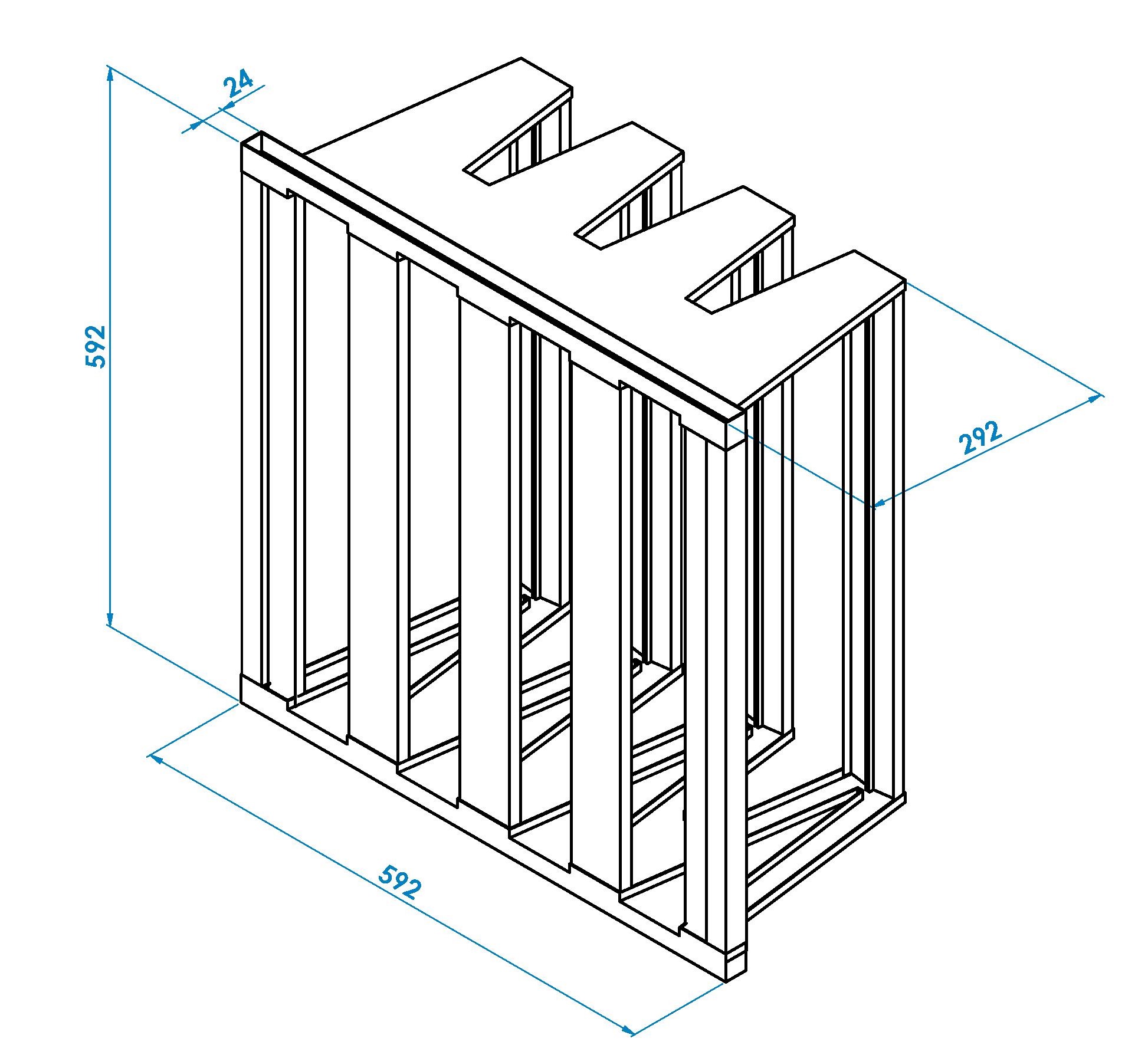 24

592

292

592